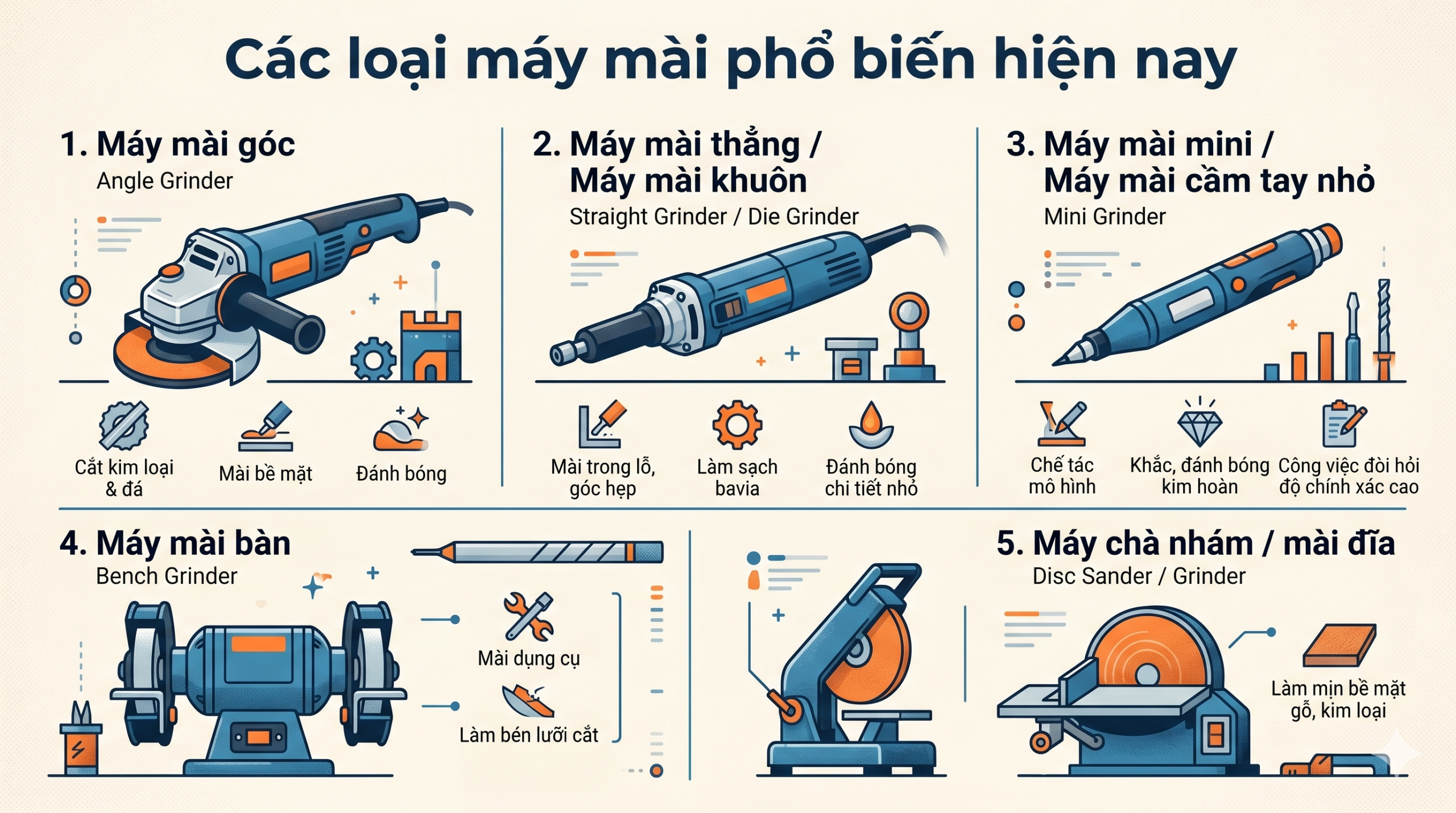 Các loại máy mài phổ biến hiện nay

1. Máy mài góc
Angle Grinder

Cắt kim loại & đá
Mài bề mặt
Đánh bóng

2. Máy mài thẳng / Máy mài khuôn
Straight Grinder / Die Grinder

Mài trong lỗ, góc hẹp
Làm sạch bavia
Đánh bóng chi tiết nhỏ

3. Máy mài mini / Máy mài cầm tay nhỏ
Mini Grinder

Chế tác mô hình
Khắc, đánh bóng kim hoàn
Công việc đòi hỏi độ chính xác cao

4. Máy mài bàn
Bench Grinder

Mài dụng cụ
Làm bén lưỡi cắt

5. Máy chà nhám / mài đĩa
Disc Sander / Grinder

Làm mịn bề mặt gỗ, kim loại